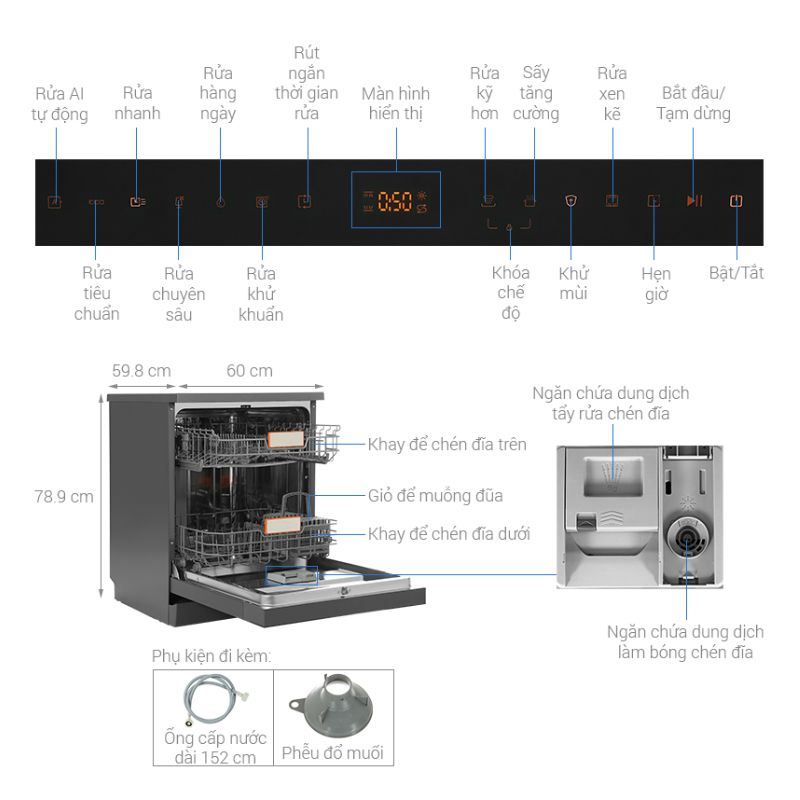 Rửa AI tự động

Rửa nhanh

Rửa hàng ngày

Rút ngắn thời gian rửa

Màn hình hiển thị

Rửa kỹ hơn

Sấy tăng cường

Rửa xen kẽ

Bắt đầu/ Tạm dừng

0:50

Rửa tiêu chuẩn

Rửa chuyên sâu

Rửa khử khuẩn

Khóa chế độ

Khử mùi

Hẹn giờ

Bật/Tắt

59.8 cm

60 cm

78.9 cm

Khay để chén đĩa trên

Giỏ để muỗng đũa

Khay để chén đĩa dưới

Ngăn chứa dung dịch tẩy rửa chén đĩa

Ngăn chứa dung dịch làm bóng chén đĩa

Phụ kiện đi kèm:

Ống cấp nước dài 152 cm

Phễu đổ muối